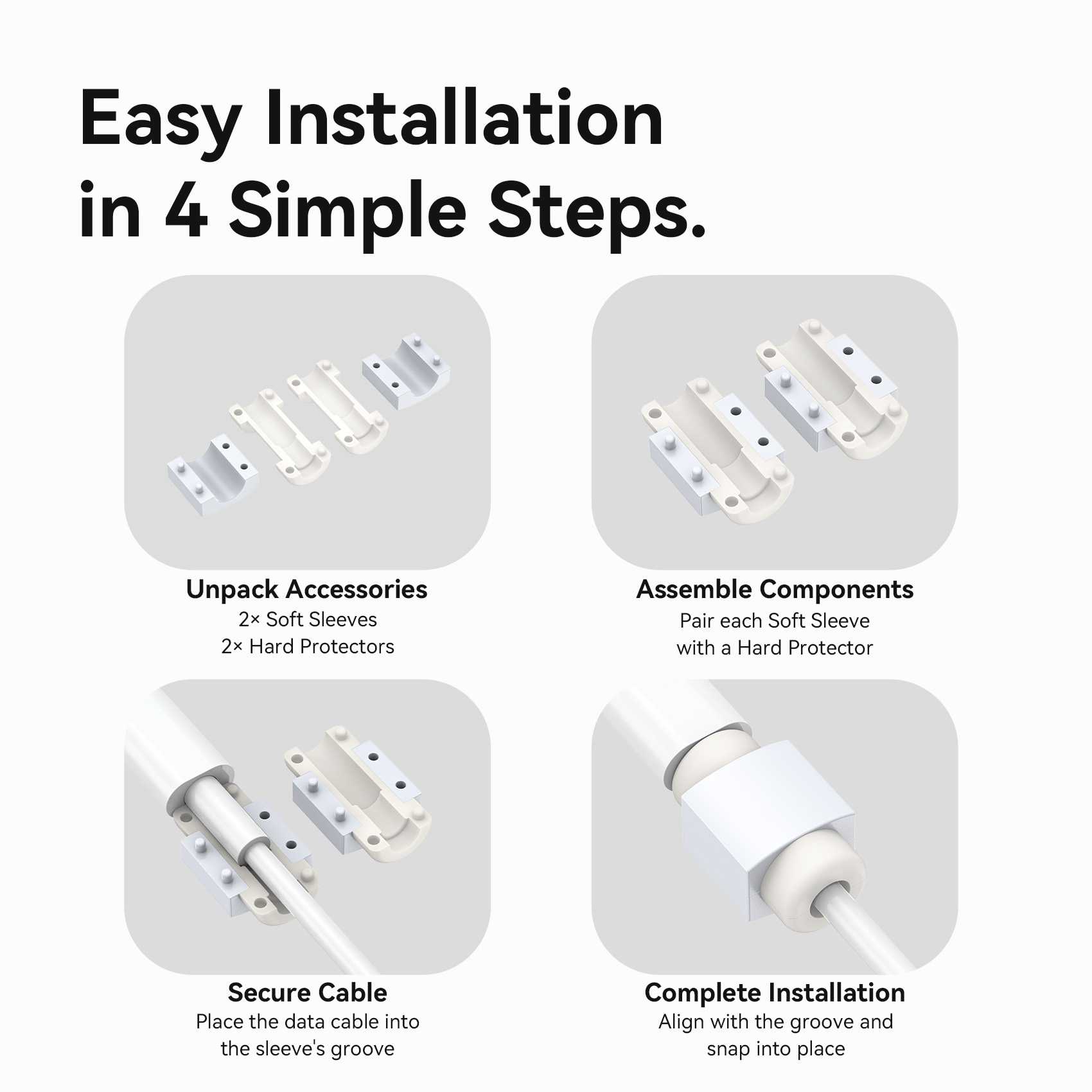 Easy Installation in 4 Simple Steps.

Unpack Accessories
2× Soft Sleeves
2× Hard Protectors

Assemble Components
Pair each Soft Sleeve with a Hard Protector

Secure Cable
Place the data cable into the sleeve's groove

Complete Installation
Align with the groove and snap into place